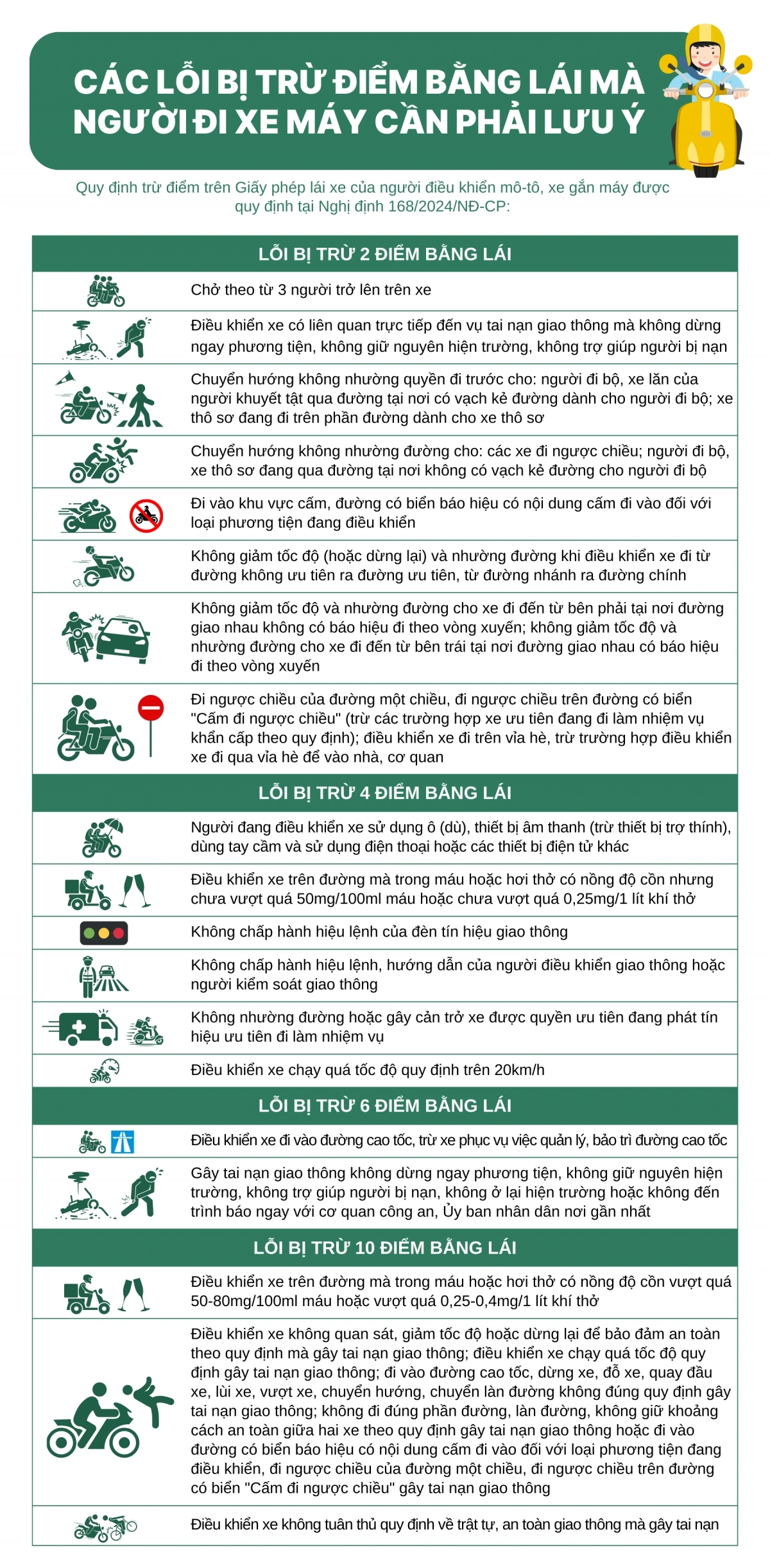 CÁC LỖI BỊ TRỪ ĐIỂM BẰNG LÁI MÀ NGƯỜI ĐI XE MÁY CẦN PHẢI LƯU Ý

Quy định trừ điểm trên Giấy phép lái xe của người điều khiển mô-tô, xe gắn máy được quy định tại Nghị định 168/2024/NĐ-CP:

LỖI BỊ TRỪ 2 ĐIỂM BẰNG LÁI

Chở theo từ 3 người trở lên trên xe

Điều khiển xe có liên quan trực tiếp đến vụ tai nạn giao thông mà không dừng ngay phương tiện, không giữ nguyên hiện trường, không trợ giúp người bị nạn

Chuyển hướng không nhường quyền đi trước cho: người đi bộ, xe lăn của người khuyết tật qua đường tại nơi có vạch kẻ đường dành cho người đi bộ; xe thô sơ đang đi trên phần đường dành cho xe thô sơ

Chuyển hướng không nhường đường cho: các xe đi ngược chiều; người đi bộ, xe thô sơ đang qua đường tại nơi không có vạch kẻ đường cho người đi bộ

Đi vào khu vực cấm, đường có biển báo hiệu có nội dung cấm đi vào đối với loại phương tiện đang điều khiển

Không giảm tốc độ (hoặc dừng lại) và nhường đường khi điều khiển xe đi từ đường không ưu tiên ra đường ưu tiên, từ đường nhánh ra đường chính

Không giảm tốc độ và nhường đường cho xe đi đến từ bên phải tại nơi đường giao nhau không có báo hiệu đi theo vòng xuyến; không giảm tốc độ và nhường đường cho xe đi đến từ bên trái tại nơi đường giao nhau có báo hiệu đi theo vòng xuyến

Đi ngược chiều của đường một chiều, đi ngược chiều trên đường có biển "Cấm đi ngược chiều" (trừ các trường hợp xe ưu tiên đang đi làm nhiệm vụ khẩn cấp theo quy định); điều khiển xe đi trên vỉa hè, trừ trường hợp điều khiển xe đi qua vỉa hè để vào nhà, cơ quan

LỖI BỊ TRỪ 4 ĐIỂM BẰNG LÁI

Người đang điều khiển xe sử dụng ô (dù), thiết bị âm thanh (trừ thiết bị trợ thính), dùng tay cầm và sử dụng điện thoại hoặc các thiết bị điện tử khác

Điều khiển xe trên đường mà trong máu hoặc hơi thở có nồng độ cồn nhưng chưa vượt quá 50mg/100ml máu hoặc chưa vượt quá 0,25mg/1 lít khí thở

Không chấp hành hiệu lệnh của đèn tín hiệu giao thông

Không chấp hành hiệu lệnh, hướng dẫn của người điều khiển giao thông hoặc người kiểm soát giao thông

Không nhường đường hoặc gây cản trở xe được quyền ưu tiên đang phát tín hiệu ưu tiên đi làm nhiệm vụ

Điều khiển xe chạy quá tốc độ quy định trên 20km/h

LỖI BỊ TRỪ 6 ĐIỂM BẰNG LÁI

Điều khiển xe đi vào đường cao tốc, trừ xe phục vụ việc quản lý, bảo trì đường cao tốc

Gây tai nạn giao thông không dừng ngay phương tiện, không giữ nguyên hiện trường, không trợ giúp người bị nạn, không ở lại hiện trường hoặc không đến trình báo ngay với cơ quan công an, Ủy ban nhân dân nơi gần nhất

LỖI BỊ TRỪ 10 ĐIỂM BẰNG LÁI

Điều khiển xe trên đường mà trong máu hoặc hơi thở có nồng độ cồn vượt quá 50-80mg/100ml máu hoặc vượt quá 0,25-0,4mg/1 lít khí thở

Điều khiển xe không quan sát, giảm tốc độ hoặc dừng lại để bảo đảm an toàn theo quy định mà gây tai nạn giao thông; điều khiển xe chạy quá tốc độ quy định gây tai nạn giao thông; đi vào đường cao tốc, dừng xe, đỗ xe, quay đầu xe, lùi xe, vượt xe, chuyển hướng, chuyển làn đường không đúng quy định gây tai nạn giao thông; không đi đúng phần đường, làn đường, không giữ khoảng cách an toàn giữa hai xe theo quy định gây tai nạn giao thông hoặc đi vào đường có biển báo hiệu có nội dung cấm đi vào đối với loại phương tiện đang điều khiển, đi ngược chiều của đường một chiều, đi ngược chiều trên đường có biển "Cấm đi ngược chiều" gây tai nạn giao thông

Điều khiển xe không tuân thủ quy định về trật tự, an toàn giao thông mà gây tai nạn